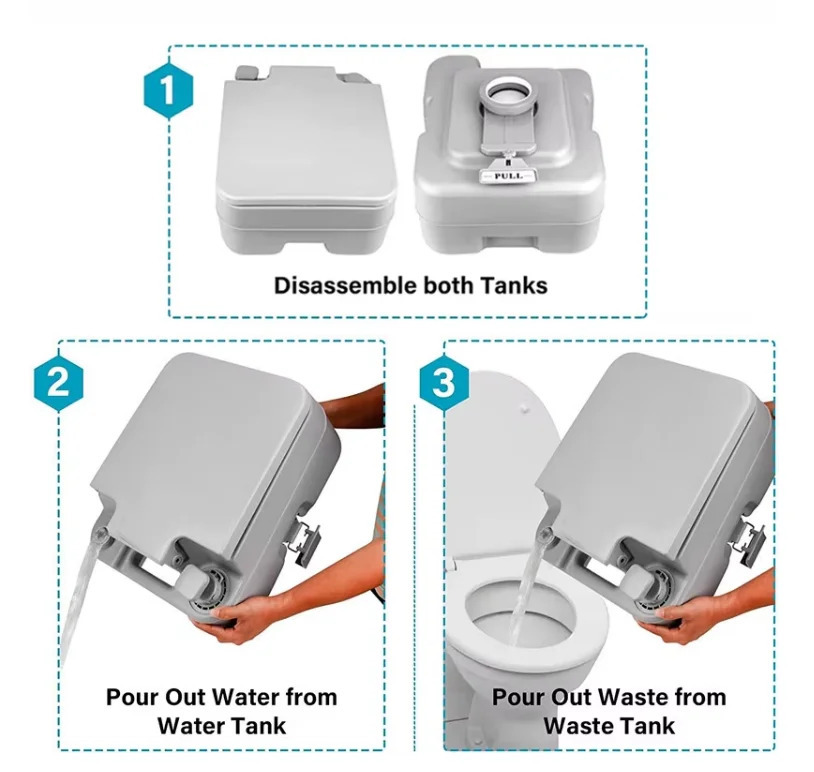 1

PULL

Disassemble both Tanks

2

Pour Out Water from Water Tank

3

Pour Out Waste from Waste Tank